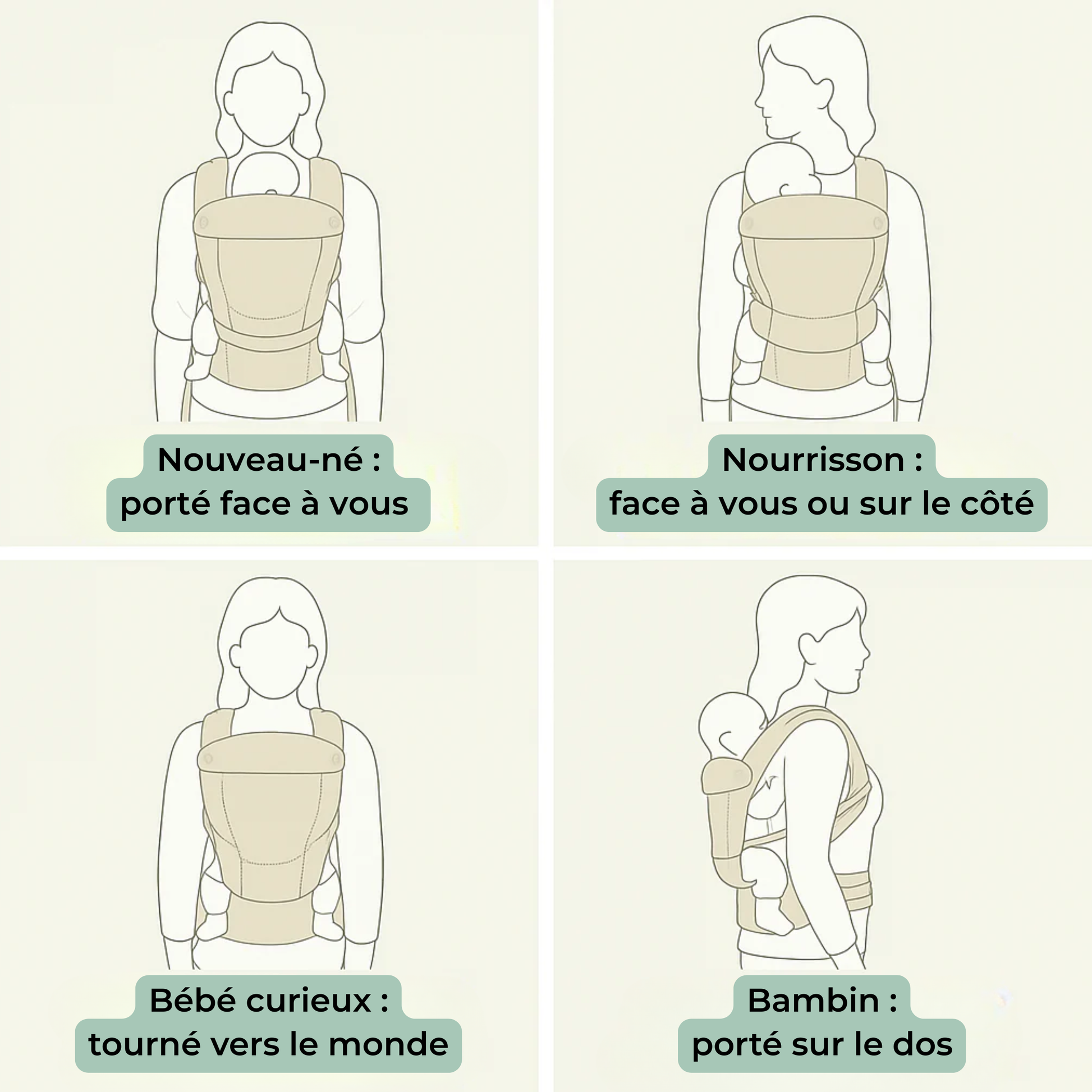 Nouveau-né :
porté face à vous

Nourrisson :
face à vous ou sur le côté

Bébé curieux :
tourné vers le monde

Bambin :
porté sur le dos