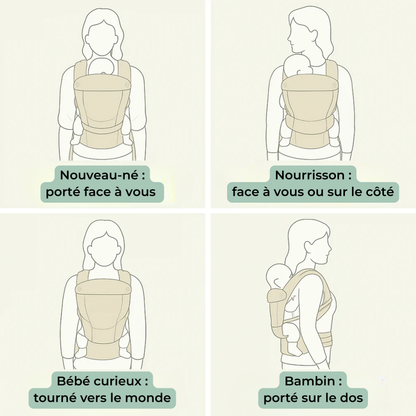 Nouveau-né :
porté face à vous

Nourrisson :
face à vous ou sur le côté

Bébé curieux :
tourné vers le monde

Bambin :
porté sur le dos