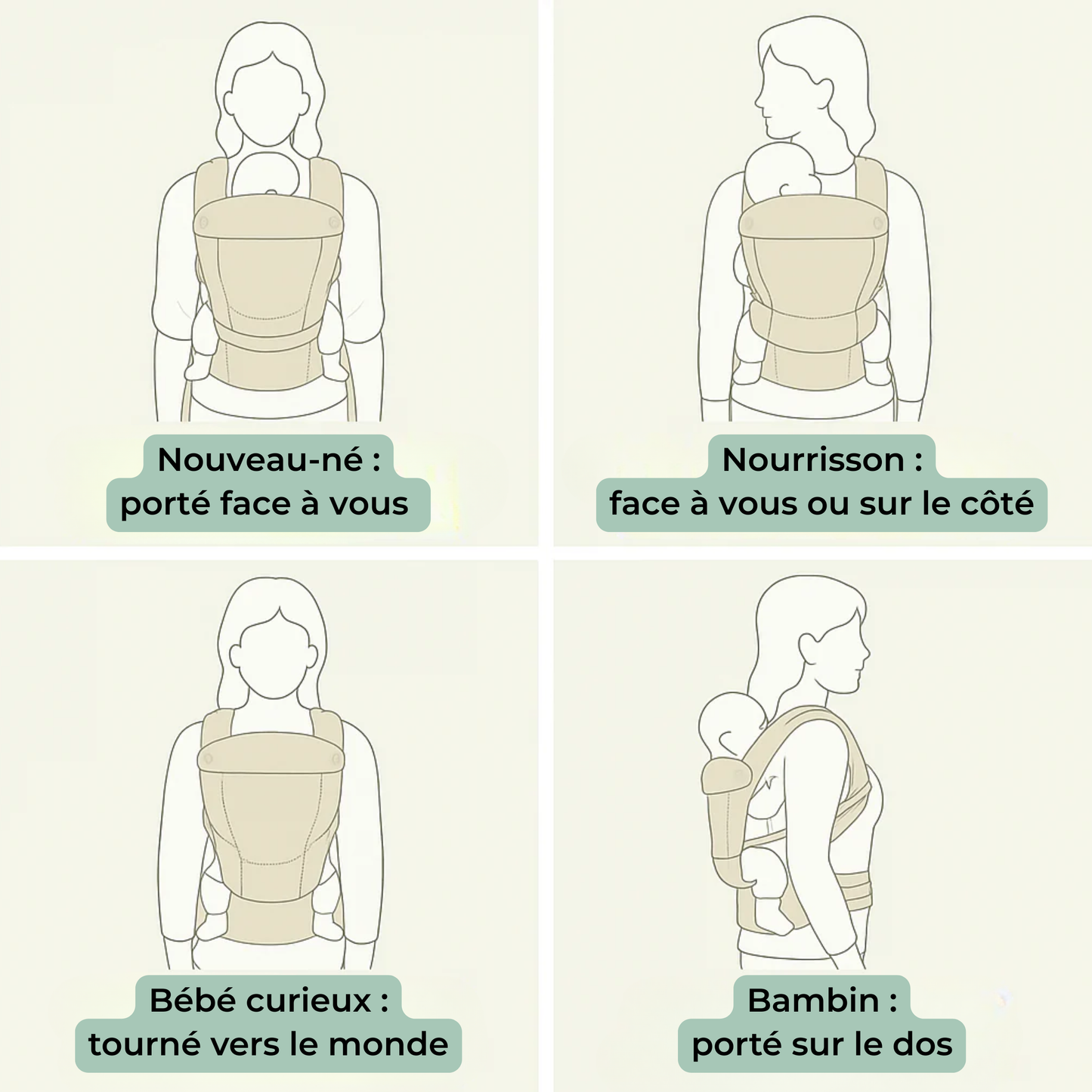 Nouveau-né :
porté face à vous

Nourrisson :
face à vous ou sur le côté

Bébé curieux :
tourné vers le monde

Bambin :
porté sur le dos